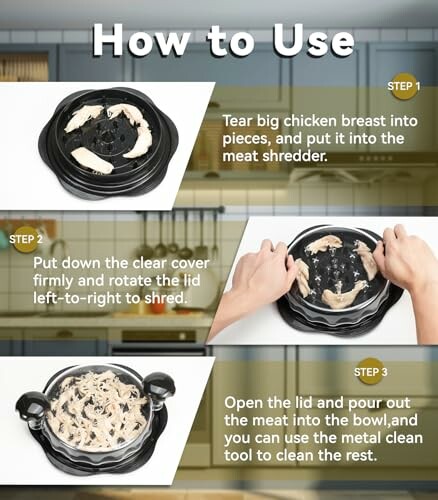 How to Use

STEP 1

Tear big chicken breast into pieces, and put it into the meat shredder.

STEP 2

Put down the clear cover firmly and rotate the lid left-to-right to shred.

STEP 3

Open the lid and pour out the meat into the bowl,and you can use the metal clean tool to clean the rest.